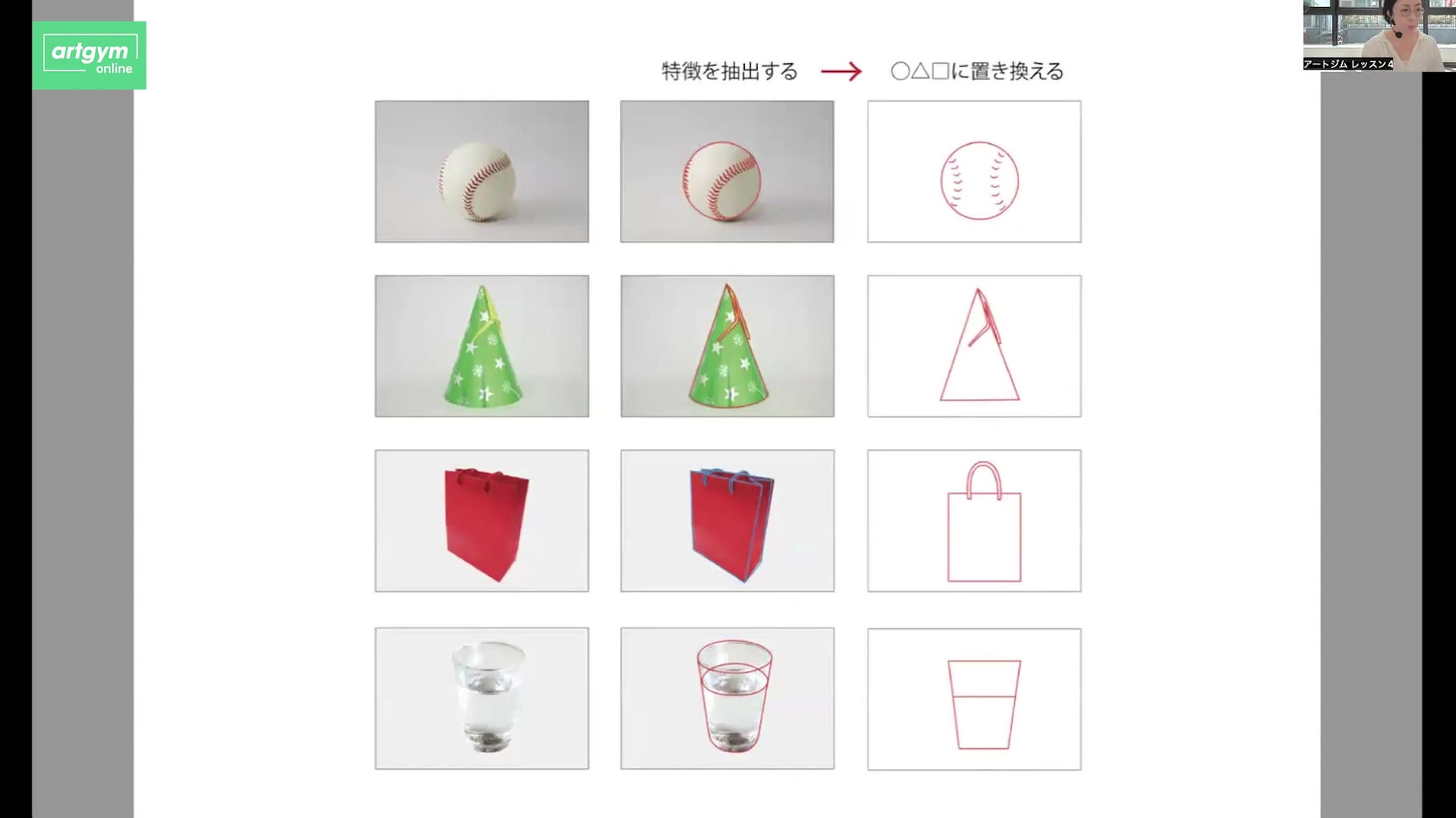 artgym online

アートジム レッスン4

特徴を抽出する → ○△□に置き換える